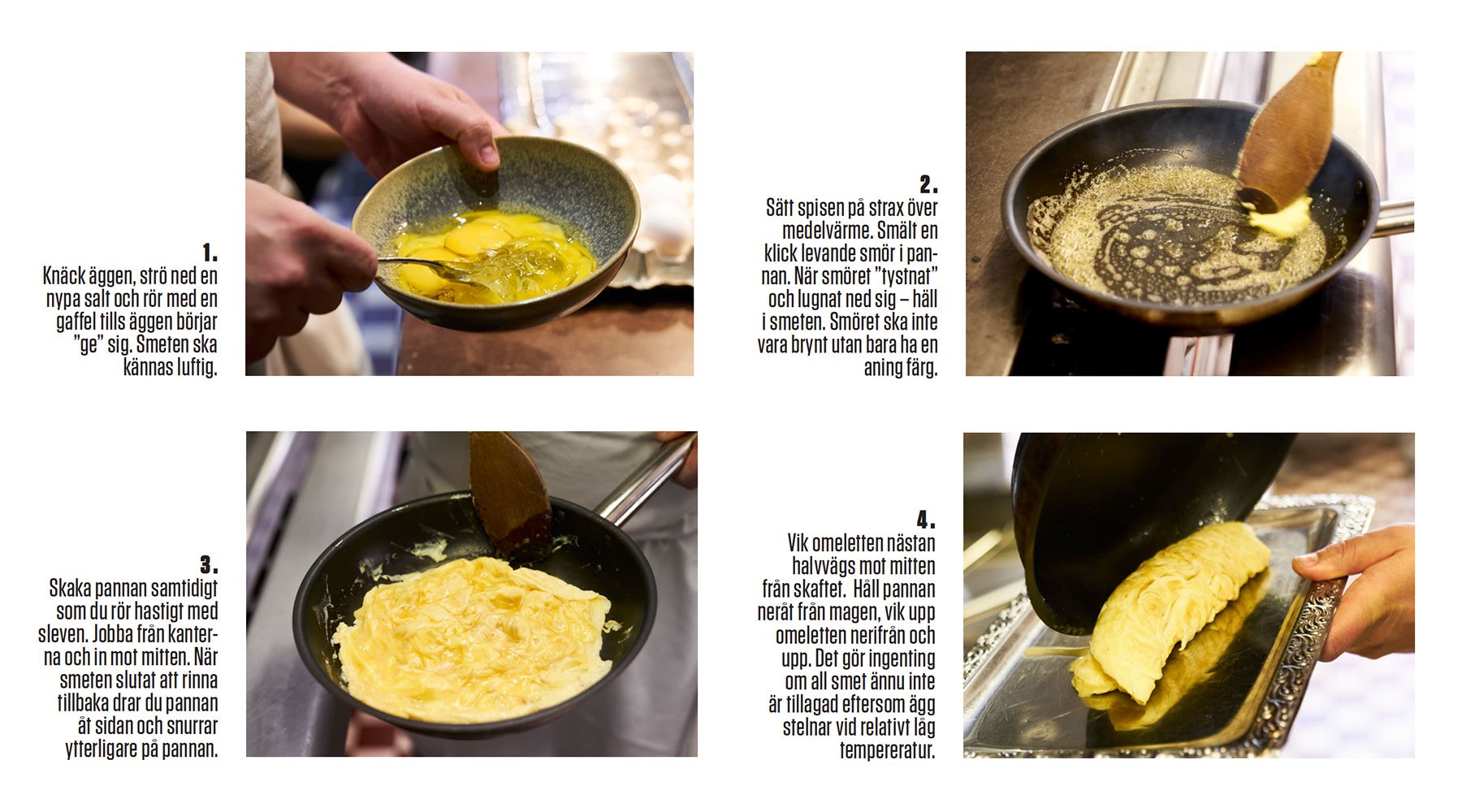 1.
Knäck äggen, strö ned en nypa salt och rör med en gaffel tills äggen börjar "ge" sig. Smeten ska kännas luftig.

2.
Sätt spisen på strax över medelvärme. Smält en klick levande smör i pannan. När smöret "tystnat" och lugnat ned sig – häll i smeten. Smöret ska inte vara brynt utan bara ha en aning färg.

3.
Skaka pannan samtidigt som du rör hastigt med sleven. Jobba från kanterna och in mot mitten. När smeten slutat att rinna tillbaka drar du pannan åt sidan och snurrar ytterligare på pannan.

4.
Vik omeletten nästan halvvägs mot mitten från skaftet. Håll pannan neråt från magen, vik upp omeletten nerifrån och upp. Det gör ingenting om all smet ännu inte är tillagad eftersom ägg stelnar vid relativt låg tempereratur.